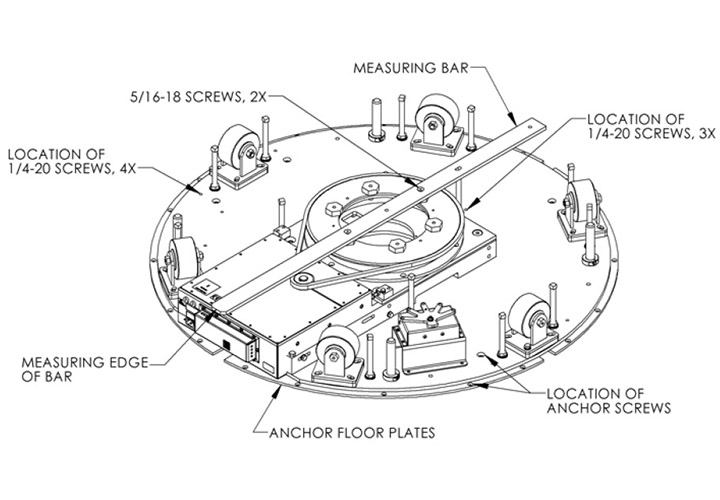 MEASURING BAR

5/16-18 SCREWS, 2X

LOCATION OF
1/4-20 SCREWS, 3X

LOCATION OF
1/4-20 SCREWS, 4X

MEASURING EDGE
OF BAR

LOCATION OF
ANCHOR SCREWS

ANCHOR FLOOR PLATES