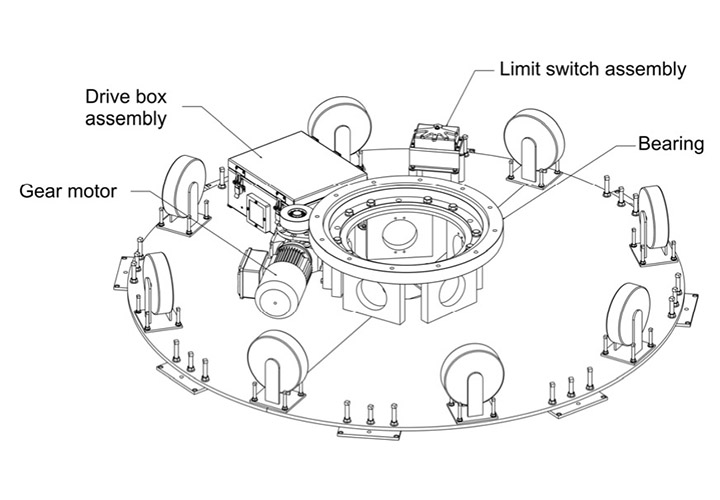 Limit switch assembly

Drive box assembly

Bearing

Gear motor