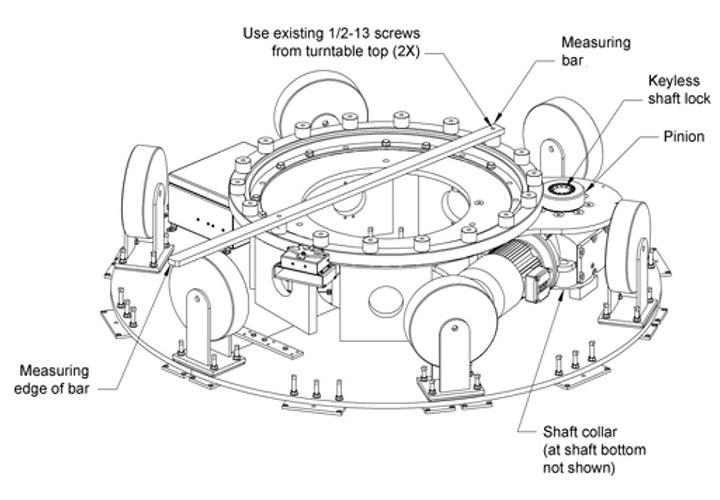 Use existing 1/2-13 screws from turntable top (2X)

Measuring bar

Keyless shaft lock

Pinion

Measuring edge of bar

Shaft collar (at shaft bottom not shown)