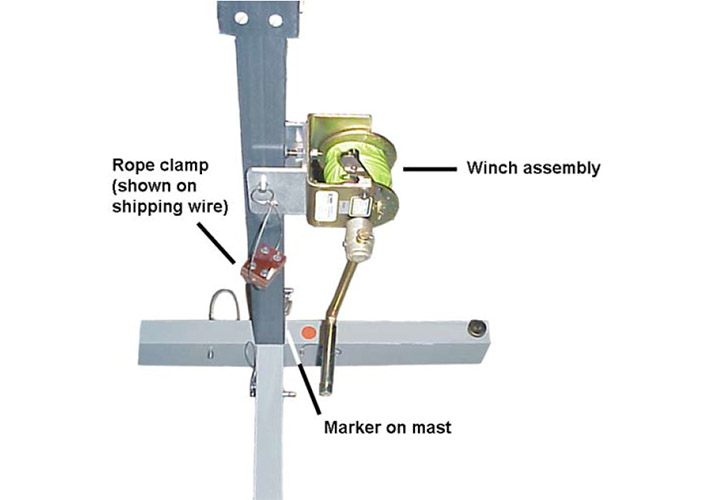 Rope clamp (shown on shipping wire)

Winch assembly

Marker on mast